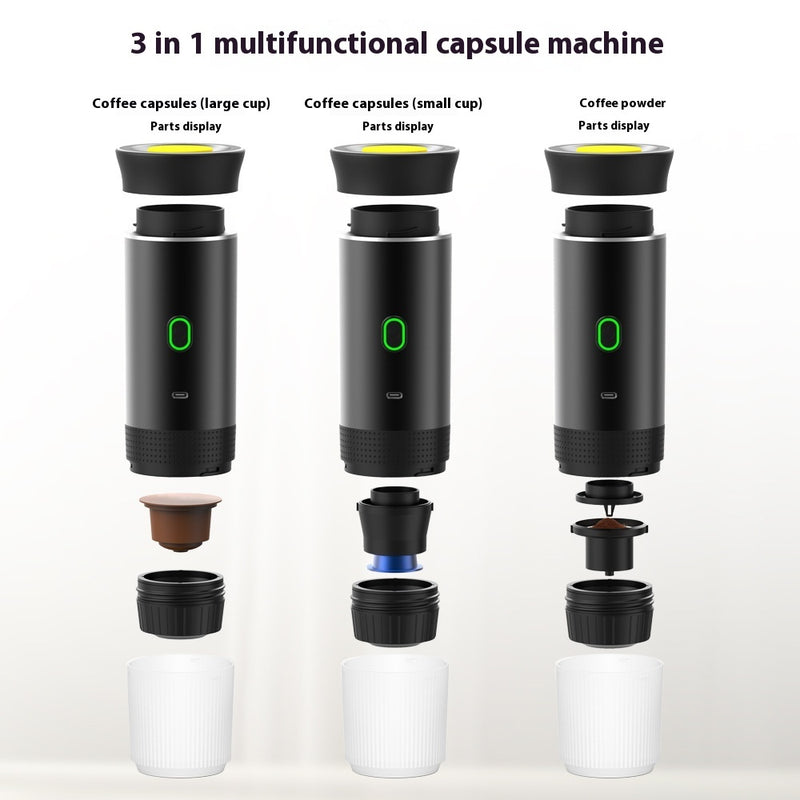 3 in 1 multifunctional capsule machine

Coffee capsules (large cup)
Parts display

Coffee capsules (small cup)
Parts display

Coffee powder
Parts display