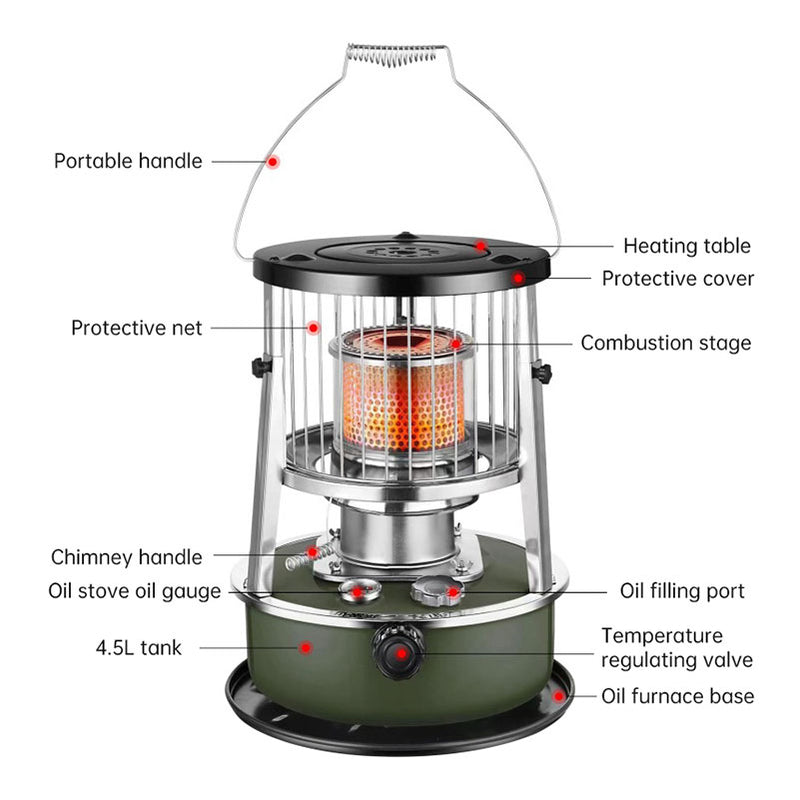 Portable handle

Heating table

Protective cover

Protective net

Combustion stage

Chimney handle

Oil stove oil gauge

Oil filling port

4.5L tank

Temperature regulating valve

Oil furnace base