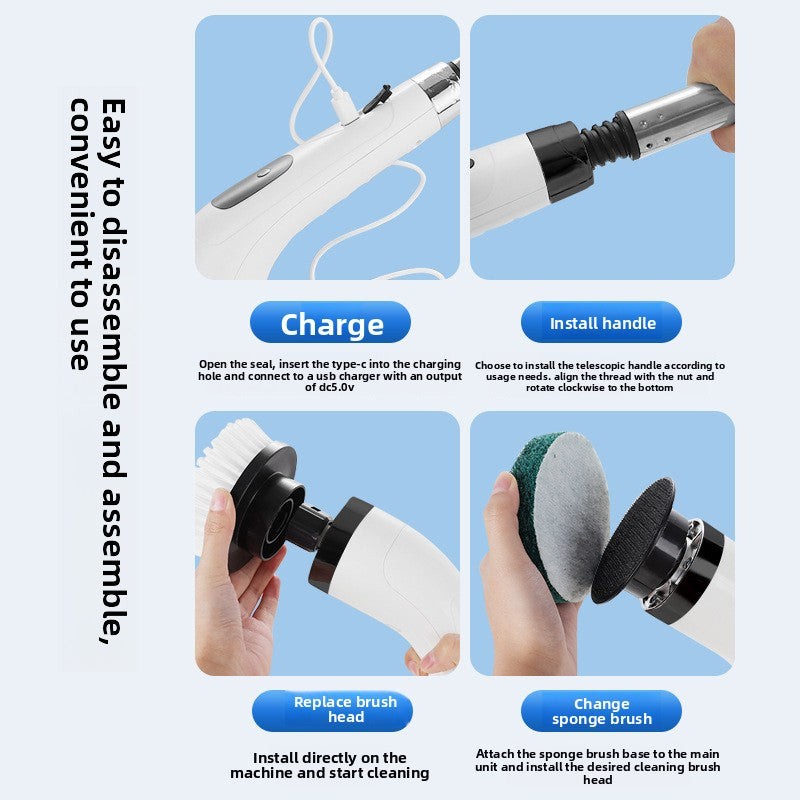 Easy to disassemble and assemble, convenient to use

Charge

Open the seal, insert the type-c into the charging hole and connect to a usb charger with an output of dc5.0v

Install handle

Choose to install the telescopic handle according to usage needs. align the thread with the nut and rotate clockwise to the bottom

Replace brush head

Install directly on the machine and start cleaning

Change sponge brush

Attach the sponge brush base to the main unit and install the desired cleaning brush head