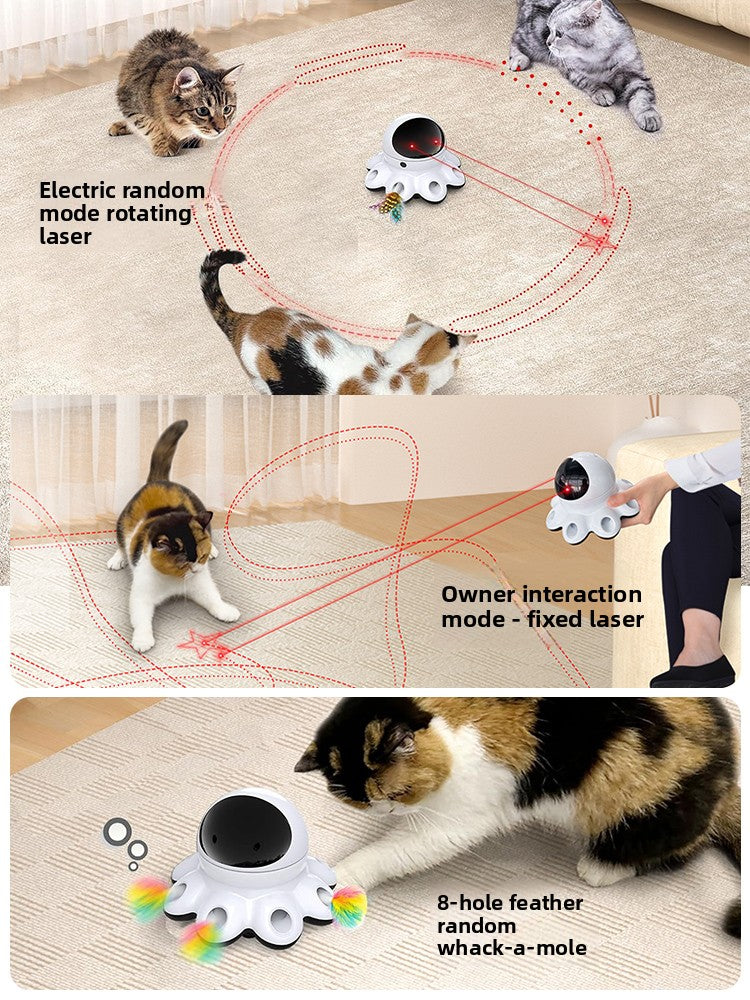 Electric random mode rotating laser

Owner interaction mode - fixed laser

8-hole feather random whack-a-mole