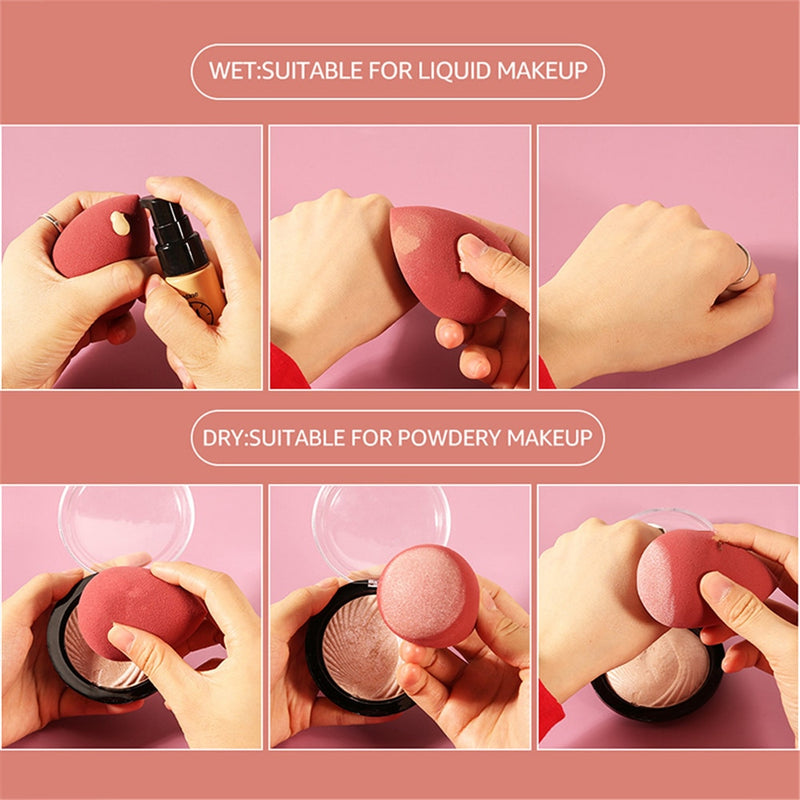 WET:SUITABLE FOR LIQUID MAKEUP

DRY:SUITABLE FOR POWDERY MAKEUP