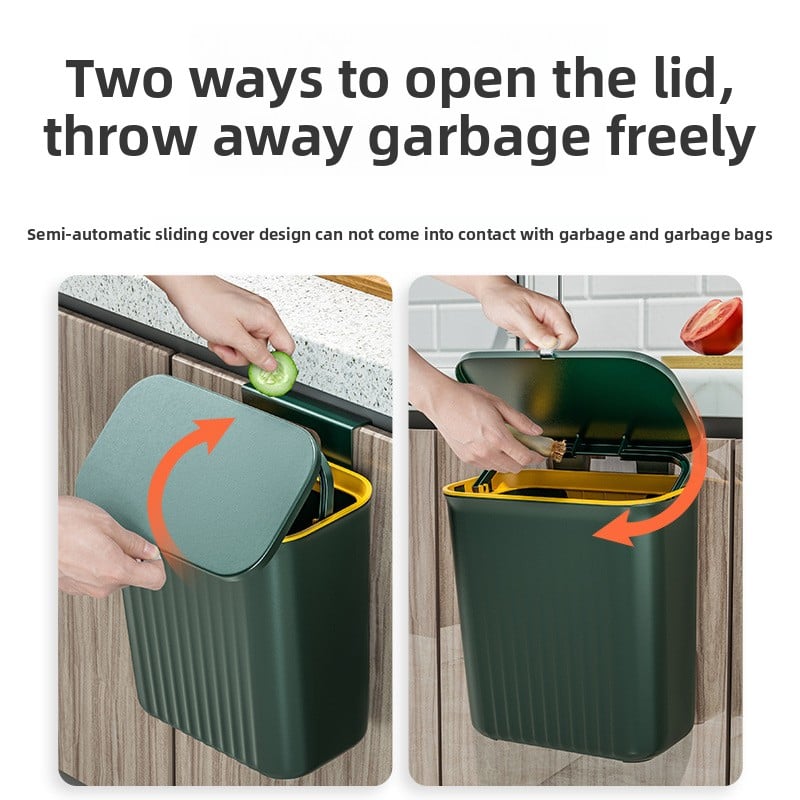 Two ways to open the lid, throw away garbage freely

Semi-automatic sliding cover design can not come into contact with garbage and garbage bags