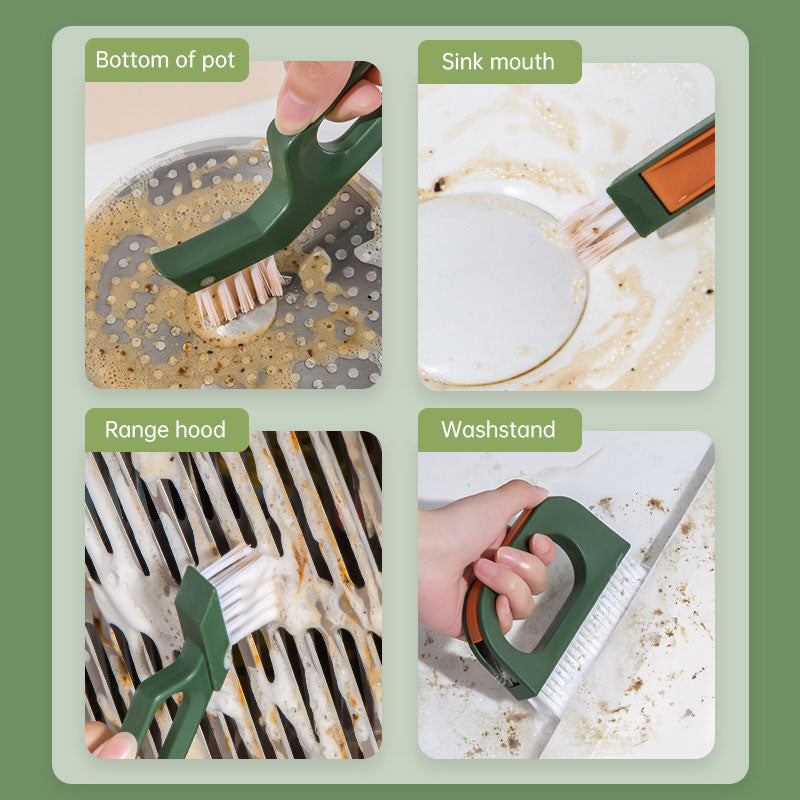 Bottom of pot

Sink mouth

Range hood

Washstand