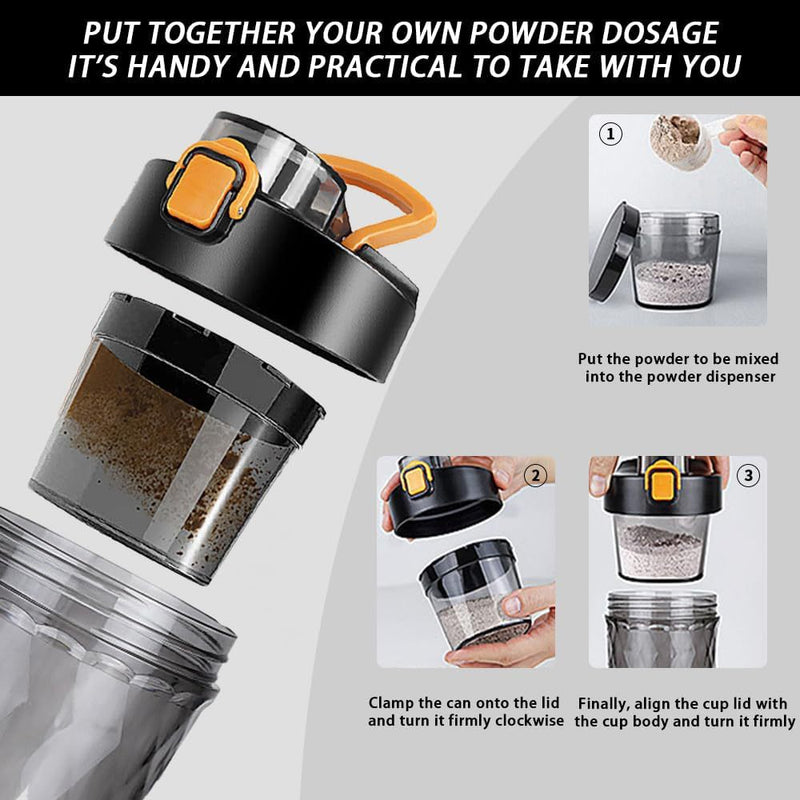 PUT TOGETHER YOUR OWN POWDER DOSAGE
IT'S HANDY AND PRACTICAL TO TAKE WITH YOU

①

Put the powder to be mixed into the powder dispenser

②

Clamp the can onto the lid and turn it firmly clockwise

③

Finally, align the cup lid with the cup body and turn it firmly