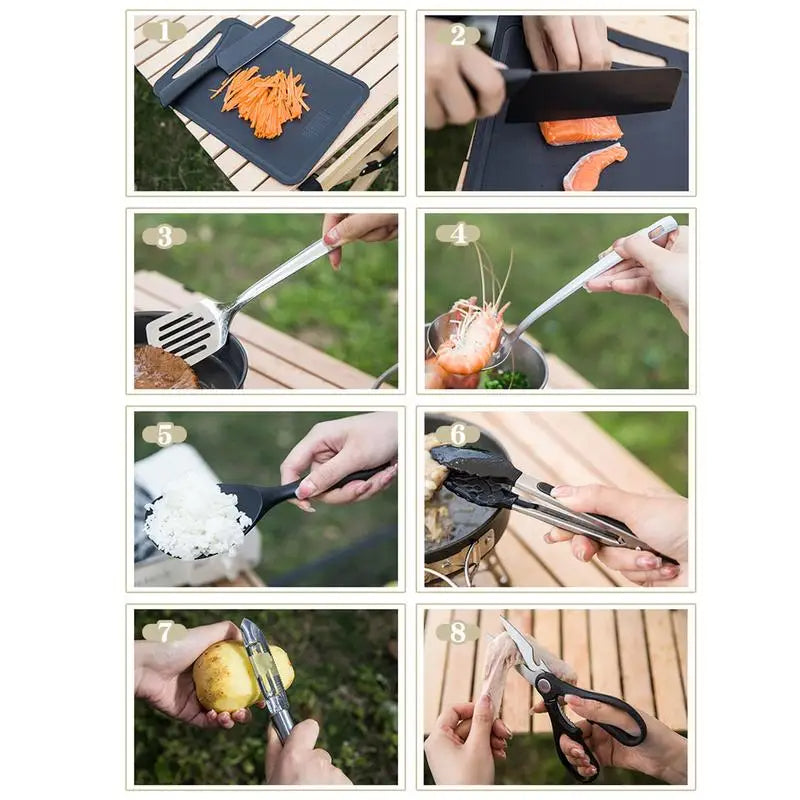 1

2

3

4

5

6

7

8