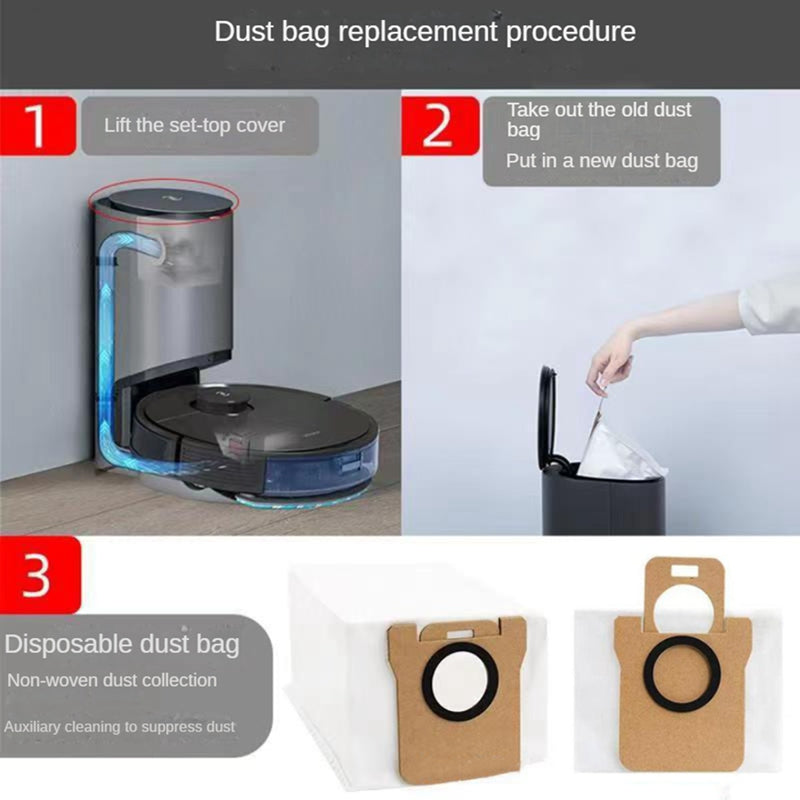 Dust bag replacement procedure

1

Lift the set-top cover

2

Take out the old dust bag

Put in a new dust bag

3

Disposable dust bag

Non-woven dust collection

Auxiliary cleaning to suppress dust