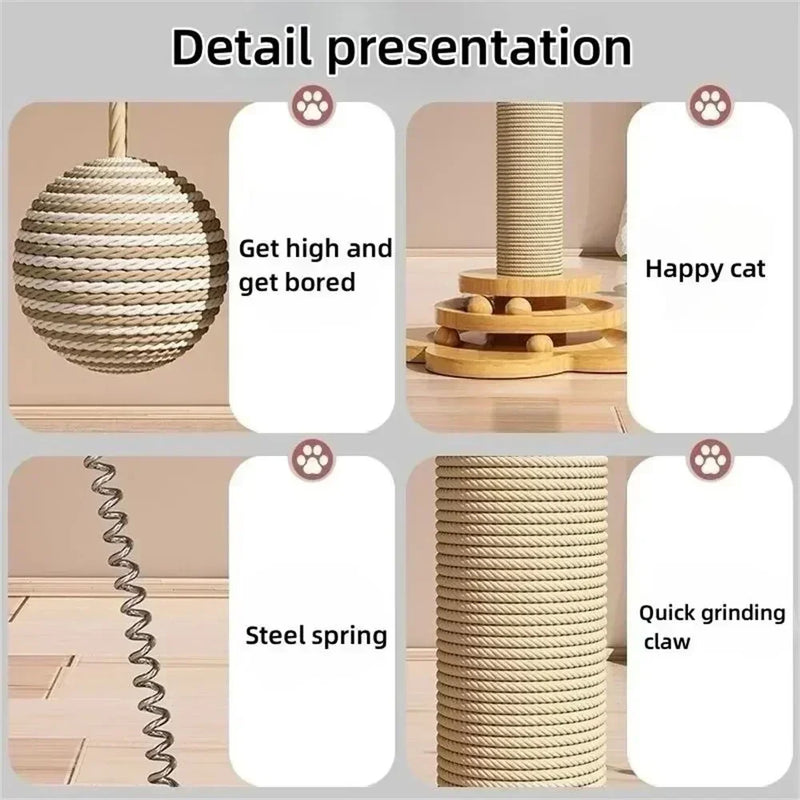 Detail presentation

Get high and get bored

Happy cat

Steel spring

Quick grinding claw