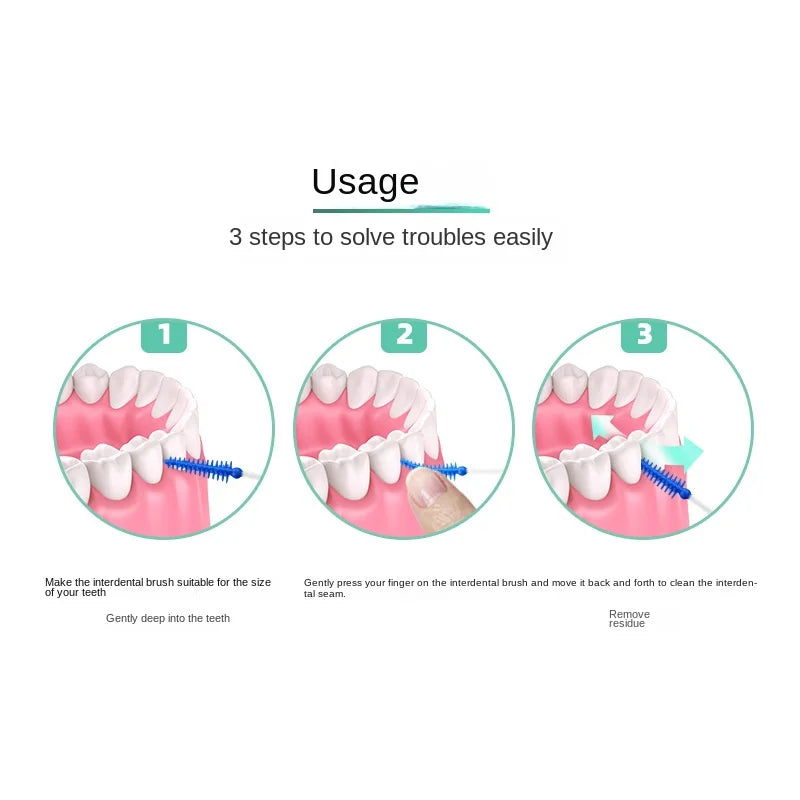 Usage

3 steps to solve troubles easily

1

2

3

Make the interdental brush suitable for the size of your teeth

Gently deep into the teeth

Gently press your finger on the interdental brush and move it back and forth to clean the interdental seam.

Remove residue