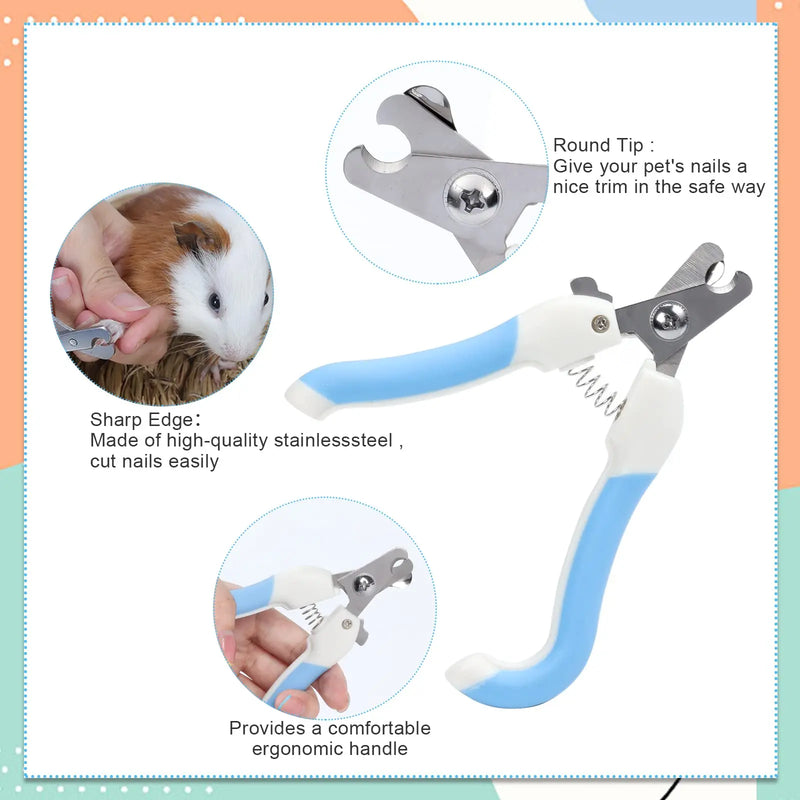 Round Tip :
Give your pet's nails a nice trim in the safe way

Sharp Edge：
Made of high-quality stainlesssteel , cut nails easily

Provides a comfortable ergonomic handle