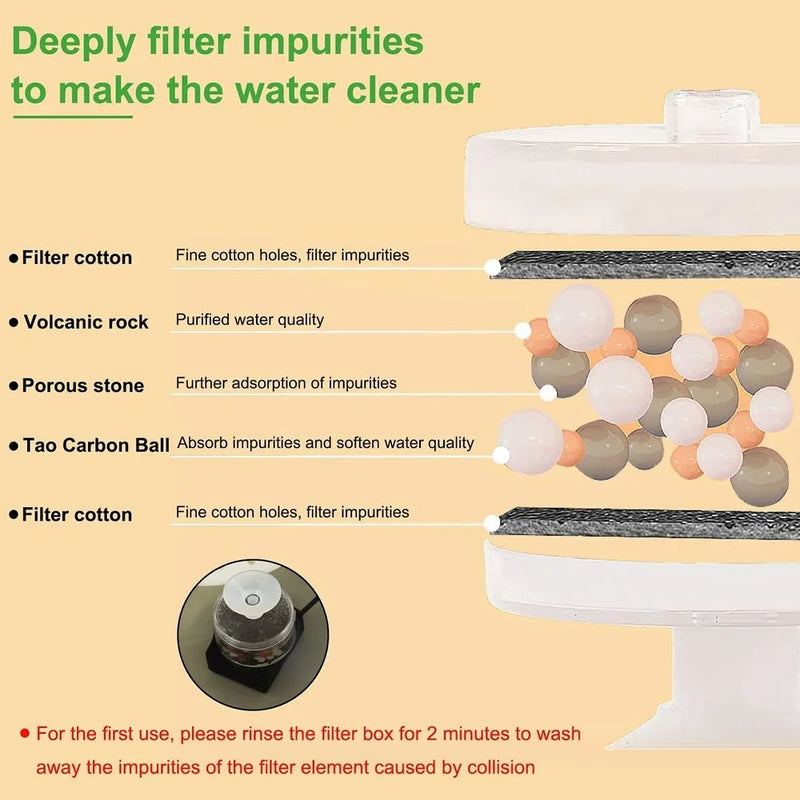 Deeply filter impurities to make the water cleaner

● Filter cotton
Fine cotton holes, filter impurities

● Volcanic rock
Purified water quality

● Porous stone
Further adsorption of impurities

● Tao Carbon Ball
Absorb impurities and soften water quality

● Filter cotton
Fine cotton holes, filter impurities

● For the first use, please rinse the filter box for 2 minutes to wash away the impurities of the filter element caused by collision