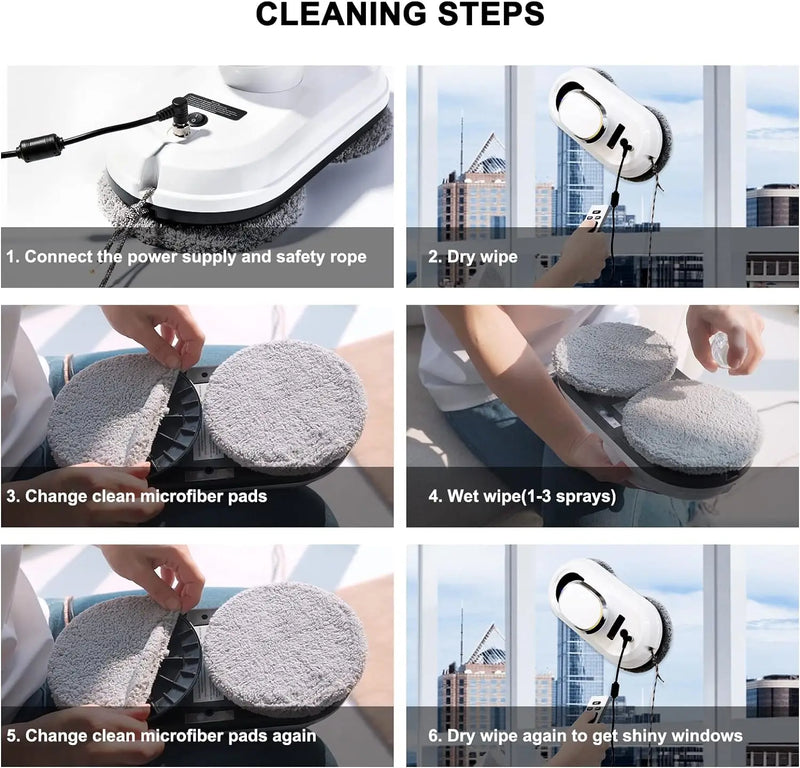 CLEANING STEPS

1. Connect the power supply and safety rope

2. Dry wipe

3. Change clean microfiber pads

4. Wet wipe(1-3 sprays)

5. Change clean microfiber pads again

6. Dry wipe again to get shiny windows