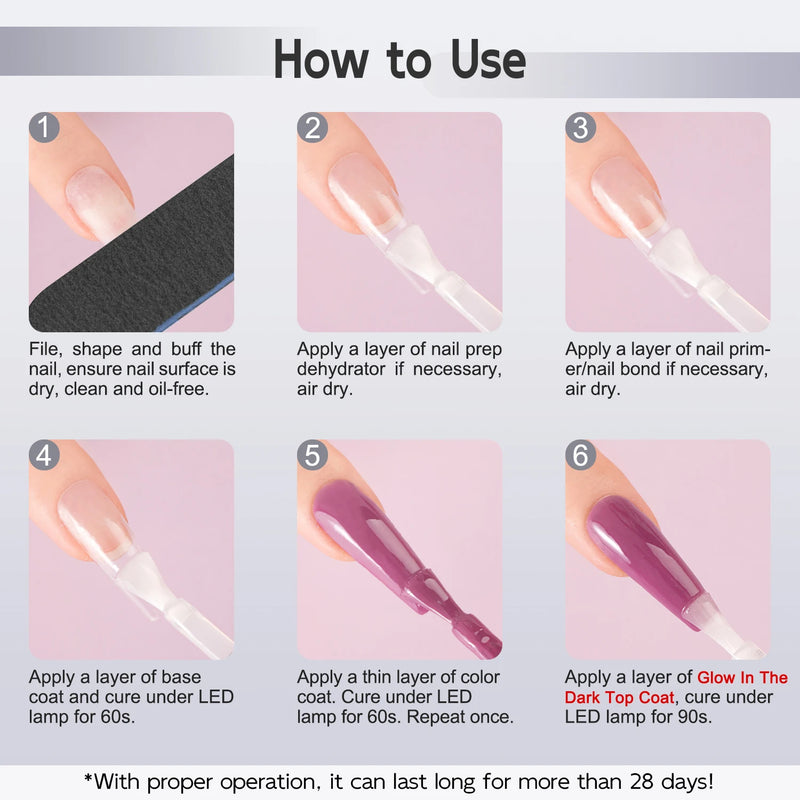 How to Use

1
File, shape and buff the nail, ensure nail surface is dry, clean and oil-free.

2
Apply a layer of nail prep dehydrator if necessary, air dry.

3
Apply a layer of nail primer/nail bond if necessary, air dry.

4
Apply a layer of base coat and cure under LED lamp for 60s.

5
Apply a thin layer of color coat. Cure under LED lamp for 60s. Repeat once.

6
Apply a layer of Glow In The Dark Top Coat, cure under LED lamp for 90s.

*With proper operation, it can last long for more than 28 days!