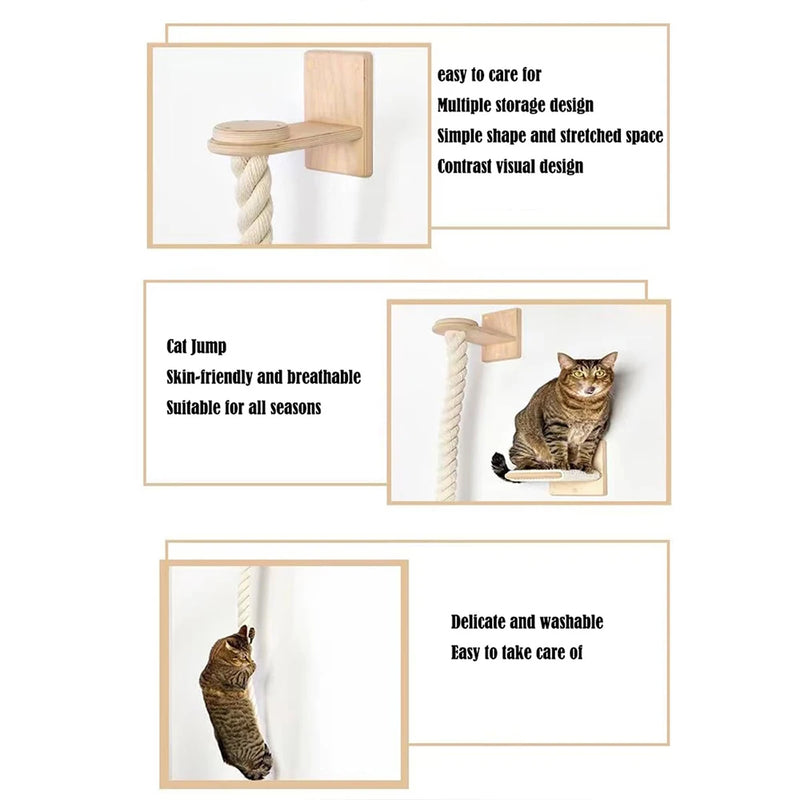 easy to care for
Multiple storage design
Simple shape and stretched space
Contrast visual design

Cat Jump
Skin-friendly and breathable
Suitable for all seasons

Delicate and washable
Easy to take care of