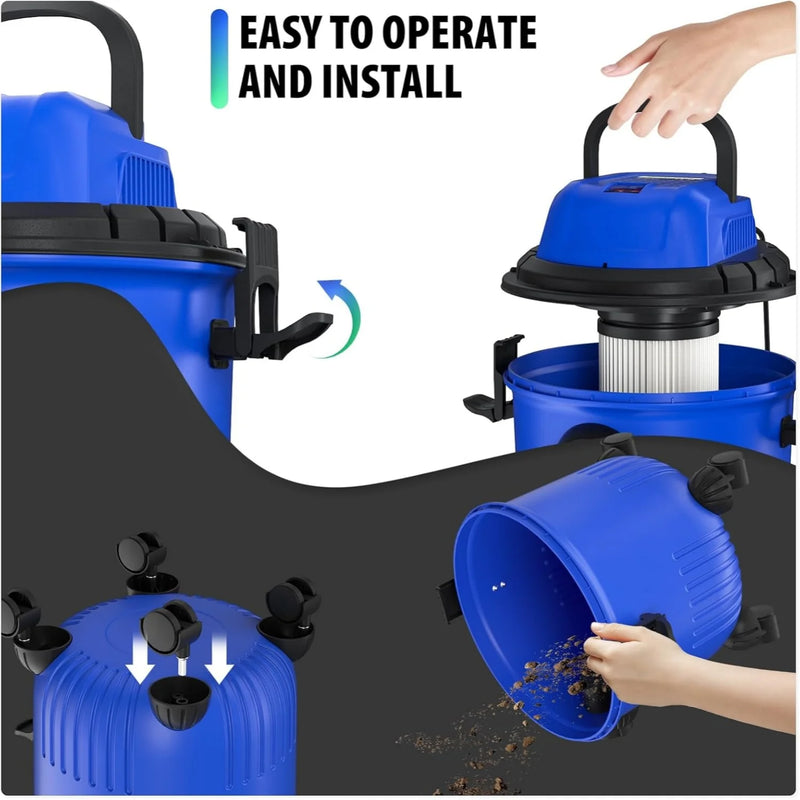 EASY TO OPERATE AND INSTALL