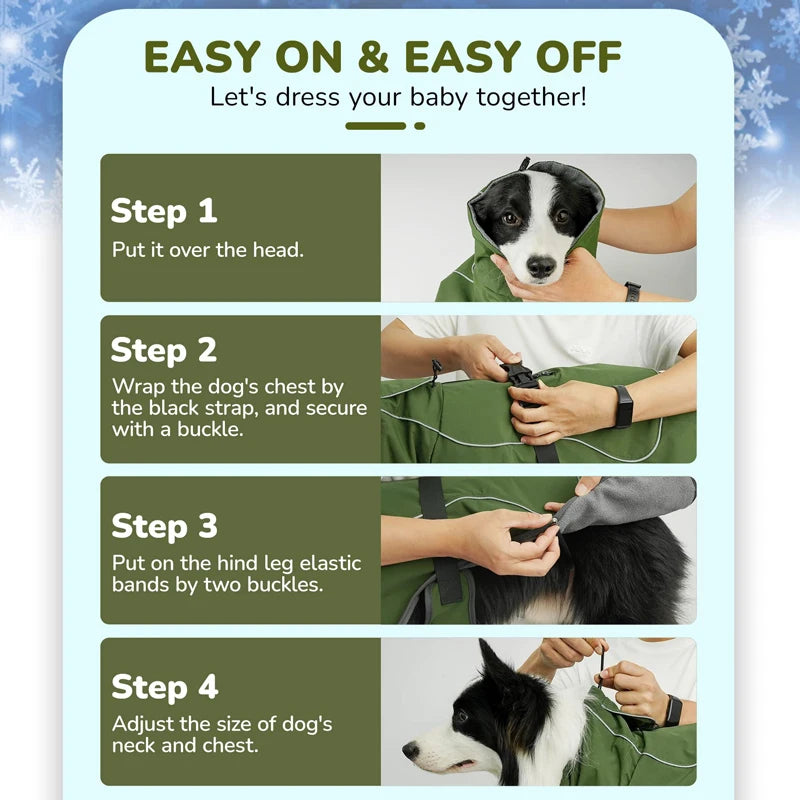 EASY ON & EASY OFF
Let's dress your baby together!

Step 1
Put it over the head.

Step 2
Wrap the dog's chest by the black strap, and secure with a buckle.

Step 3
Put on the hind leg elastic bands by two buckles.

Step 4
Adjust the size of dog's neck and chest.