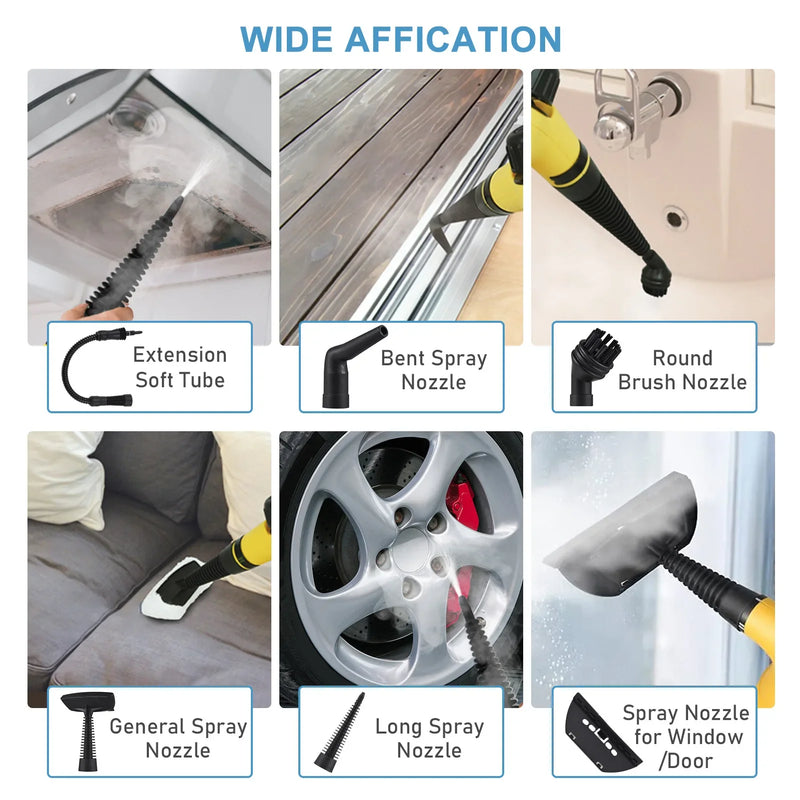 WIDE AFFICATION

Extension Soft Tube

Bent Spray Nozzle

Round Brush Nozzle

General Spray Nozzle

Long Spray Nozzle

Spray Nozzle for Window /Door