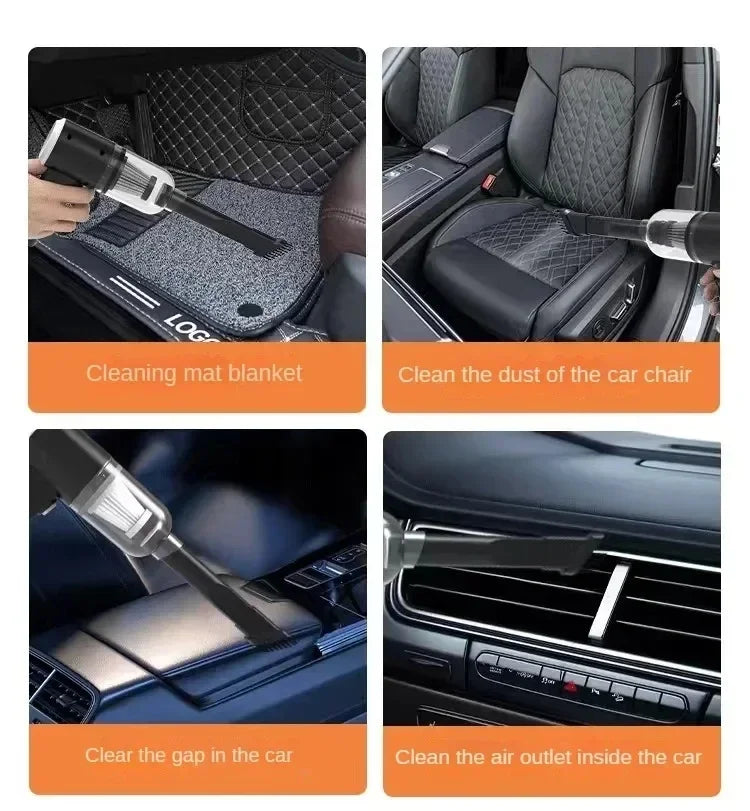 LOGO

Cleaning mat blanket

Clean the dust of the car chair

Clear the gap in the car

Clean the air outlet inside the car