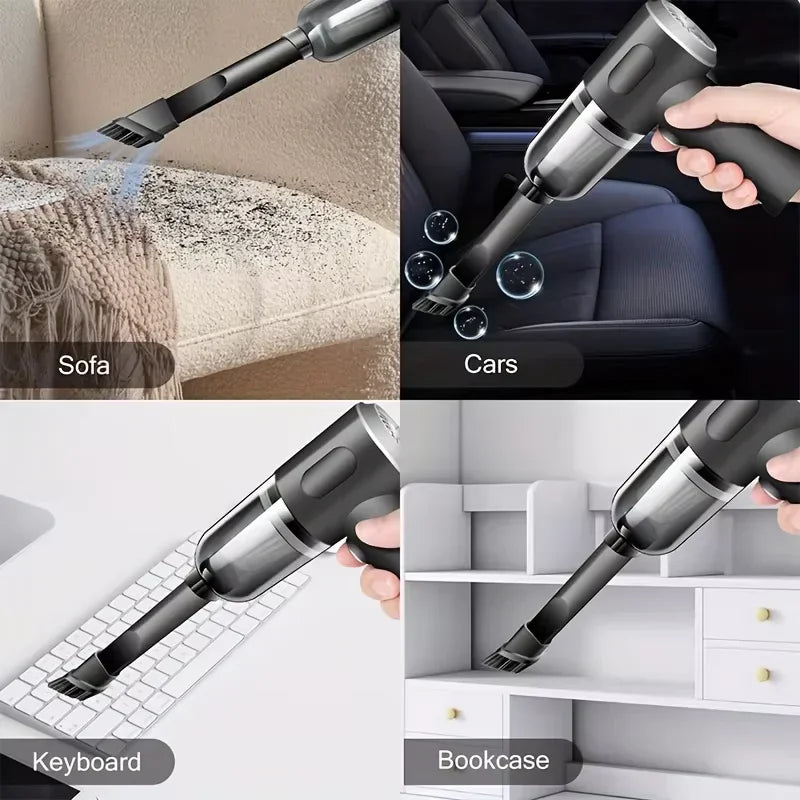 Sofa

Cars

Keyboard

Bookcase