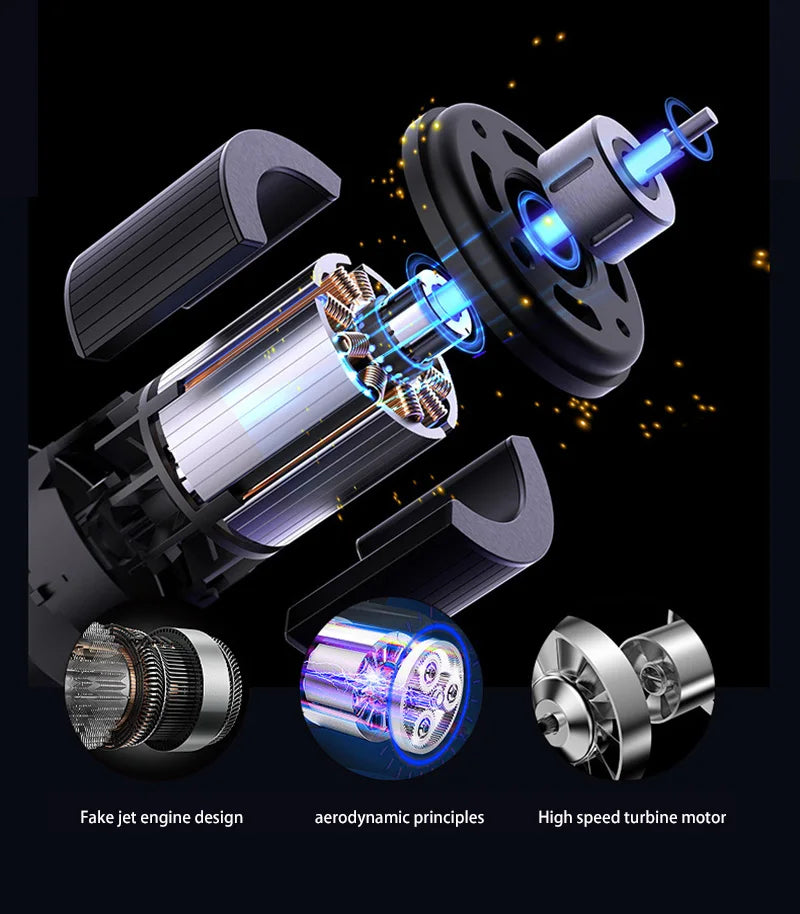 Fake jet engine design

aerodynamic principles

High speed turbine motor