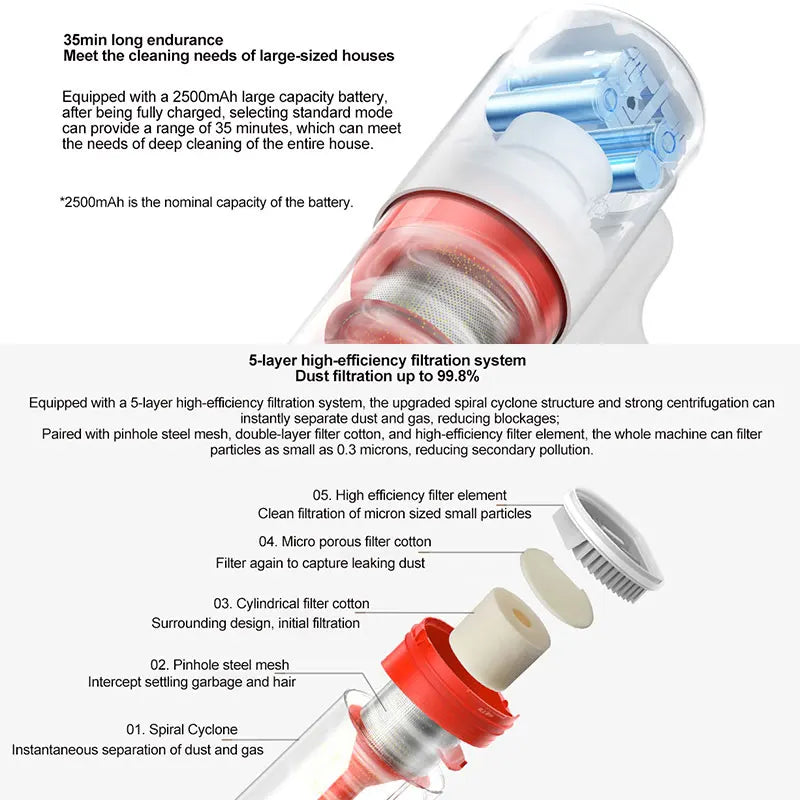 35min long endurance
Meet the cleaning needs of large-sized houses

Equipped with a 2500mAh large capacity battery, after being fully charged, selecting standard mode can provide a range of 35 minutes, which can meet the needs of deep cleaning of the entire house.

*2500mAh is the nominal capacity of the battery.

5-layer high-efficiency filtration system
Dust filtration up to 99.8%

Equipped with a 5-layer high-efficiency filtration system, the upgraded spiral cyclone structure and strong centrifugation can instantly separate dust and gas, reducing blockages;
Paired with pinhole steel mesh, double-layer filter cotton, and high-efficiency filter element, the whole machine can filter particles as small as 0.3 microns, reducing secondary pollution.

05. High efficiency filter element
Clean filtration of micron sized small particles

04. Micro porous filter cotton
Filter again to capture leaking dust

03. Cylindrical filter cotton
Surrounding design, initial filtration

02. Pinhole steel mesh
Intercept settling garbage and hair

01. Spiral Cyclone
Instantaneous separation of dust and gas