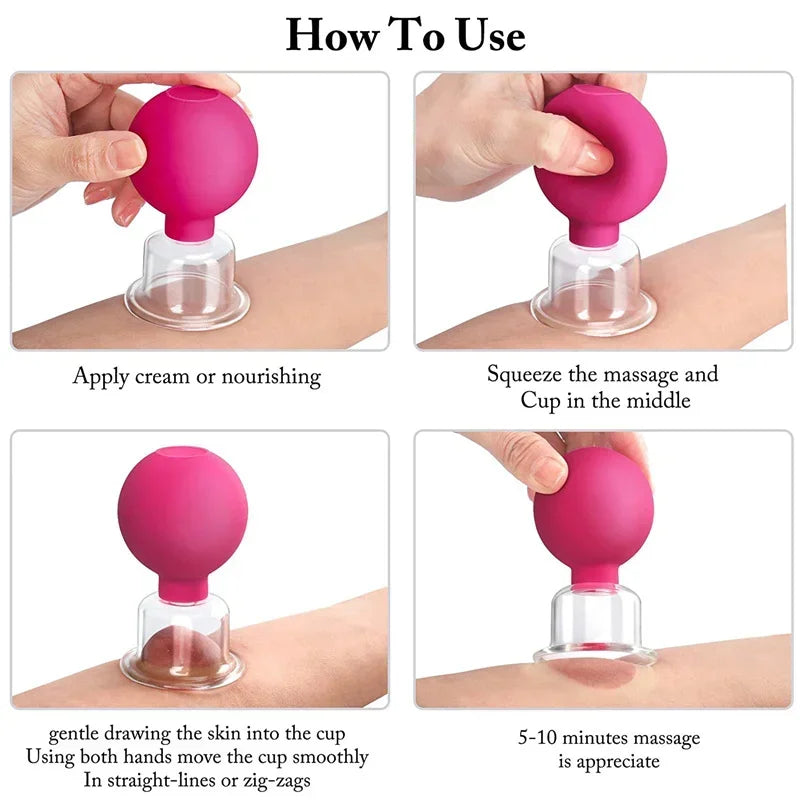 How To Use

Apply cream or nourishing

Squeeze the massage and Cup in the middle

gentle drawing the skin into the cup
Using both hands move the cup smoothly
In straight-lines or zig-zags

5-10 minutes massage is appreciate