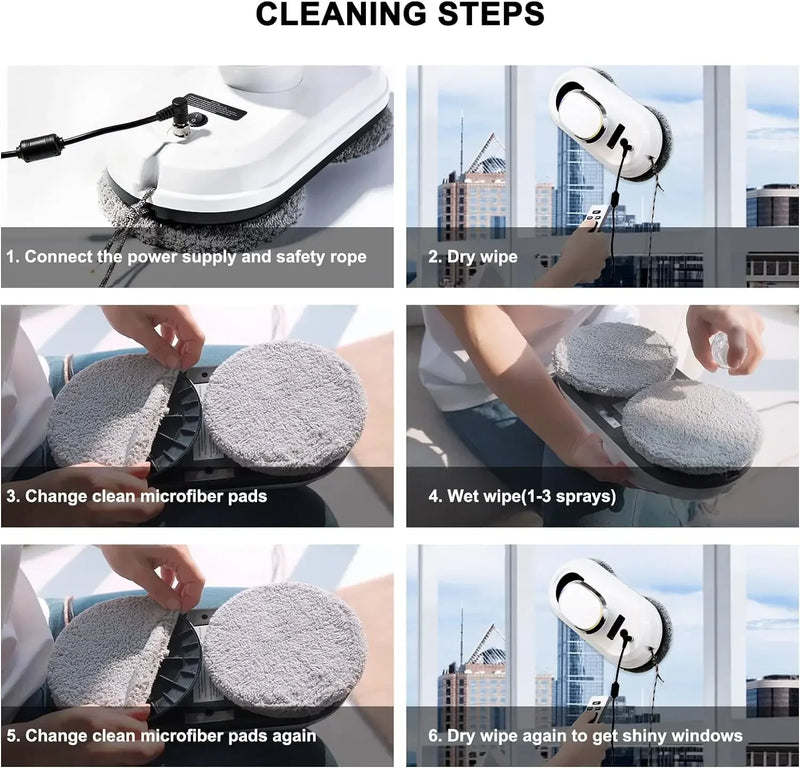 CLEANING STEPS

1. Connect the power supply and safety rope

2. Dry wipe

3. Change clean microfiber pads

4. Wet wipe(1-3 sprays)

5. Change clean microfiber pads again

6. Dry wipe again to get shiny windows