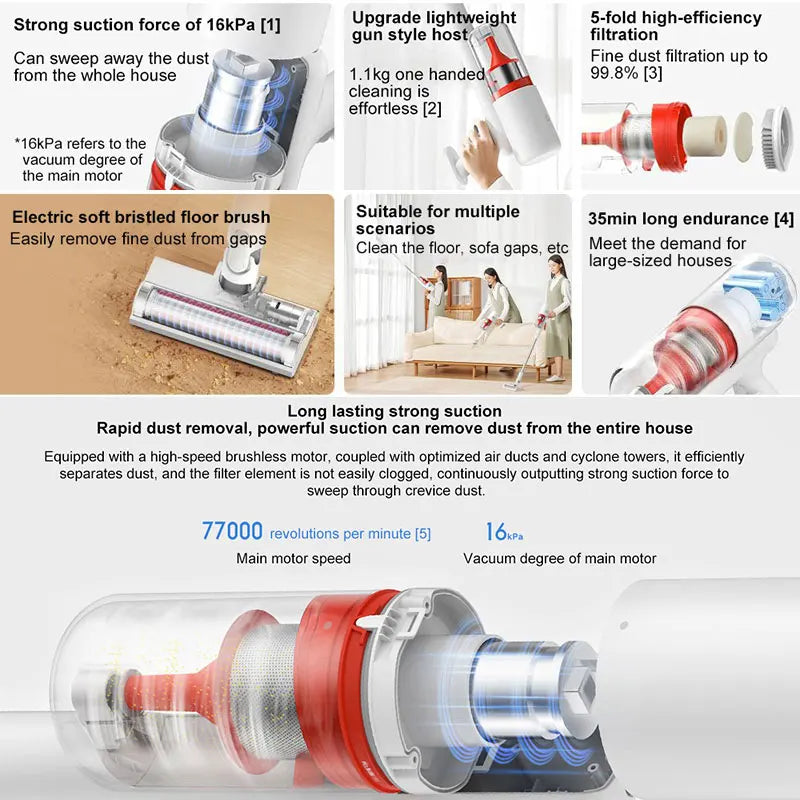 Strong suction force of 16kPa [1]

Can sweep away the dust from the whole house

*16kPa refers to the vacuum degree of the main motor

Upgrade lightweight gun style host

1.1kg one handed cleaning is effortless [2]

5-fold high-efficiency filtration

Fine dust filtration up to 99.8% [3]

Electric soft bristled floor brush

Easily remove fine dust from gaps

Suitable for multiple scenarios

Clean the floor, sofa gaps, etc

35min long endurance [4]

Meet the demand for large-sized houses

Long lasting strong suction

Rapid dust removal, powerful suction can remove dust from the entire house

Equipped with a high-speed brushless motor, coupled with optimized air ducts and cyclone towers, it efficiently separates dust, and the filter element is not easily clogged, continuously outputting strong suction force to sweep through crevice dust.

77000 revolutions per minute [5]

Main motor speed

16kPa

Vacuum degree of main motor