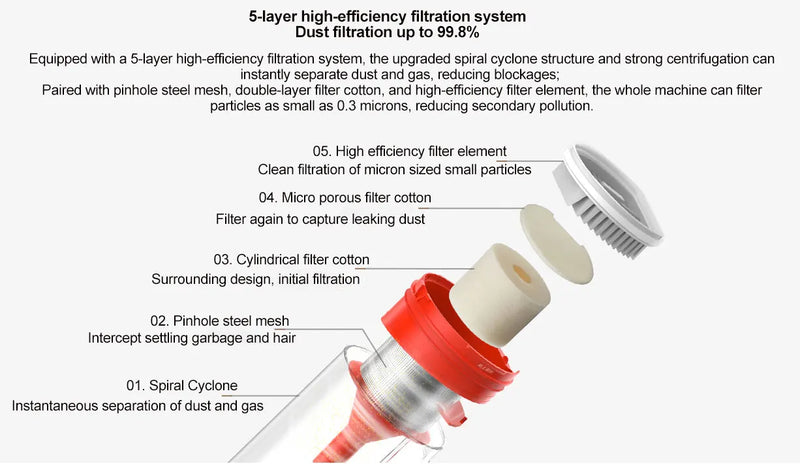 5-layer high-efficiency filtration system
Dust filtration up to 99.8%

Equipped with a 5-layer high-efficiency filtration system, the upgraded spiral cyclone structure and strong centrifugation can instantly separate dust and gas, reducing blockages;
Paired with pinhole steel mesh, double-layer filter cotton, and high-efficiency filter element, the whole machine can filter particles as small as 0.3 microns, reducing secondary pollution.

05. High efficiency filter element
Clean filtration of micron sized small particles

04. Micro porous filter cotton
Filter again to capture leaking dust

03. Cylindrical filter cotton
Surrounding design, initial filtration

02. Pinhole steel mesh
Intercept settling garbage and hair

01. Spiral Cyclone
Instantaneous separation of dust and gas