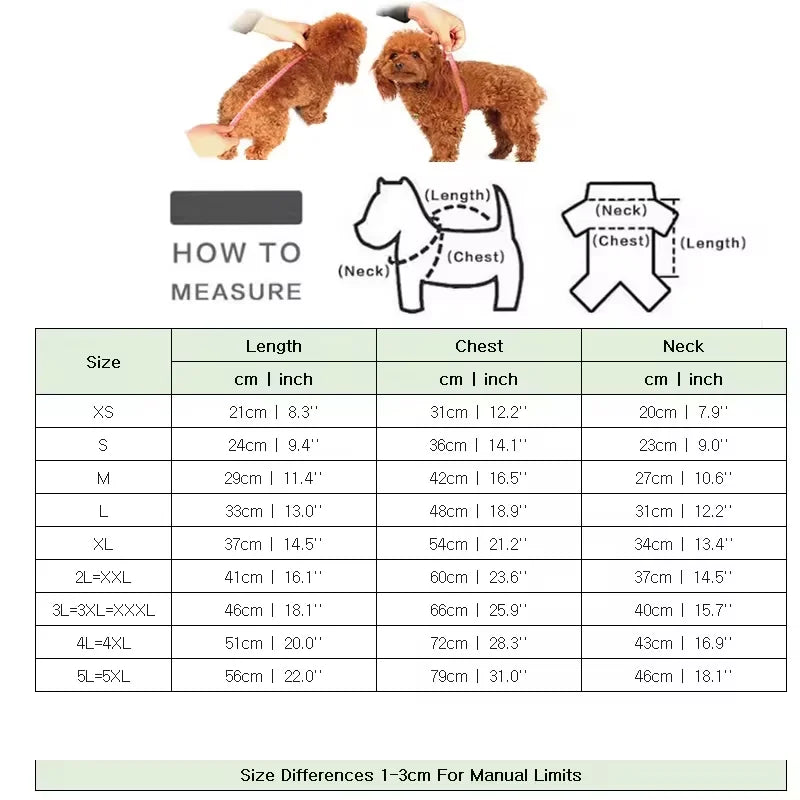 HOW TO MEASURE

(Length)
(Neck)
(Chest)

(Neck)
(Chest)
(Length)

| Size | Length | Chest | Neck |
|---|---|---|---|
| | cm \| inch | cm \| inch | cm \| inch |
| XS | 21cm \| 8.3'' | 31cm \| 12.2'' | 20cm \| 7.9'' |
| S | 24cm \| 9.4'' | 36cm \| 14.1'' | 23cm \| 9.0'' |
| M | 29cm \| 11.4'' | 42cm \| 16.5'' | 27cm \| 10.6'' |
| L | 33cm \| 13.0'' | 48cm \| 18.9'' | 31cm \| 12.2'' |
| XL | 37cm \| 14.5'' | 54cm \| 21.2'' | 34cm \| 13.4'' |
| 2L=XXL | 41cm \| 16.1'' | 60cm \| 23.6'' | 37cm \| 14.5'' |
| 3L=3XL=XXXL | 46cm \| 18.1'' | 66cm \| 25.9'' | 40cm \| 15.7'' |
| 4L=4XL | 51cm \| 20.0'' | 72cm \| 28.3'' | 43cm \| 16.9'' |
| 5L=5XL | 56cm \| 22.0'' | 79cm \| 31.0'' | 46cm \| 18.1'' |

Size Differences 1-3cm For Manual Limits