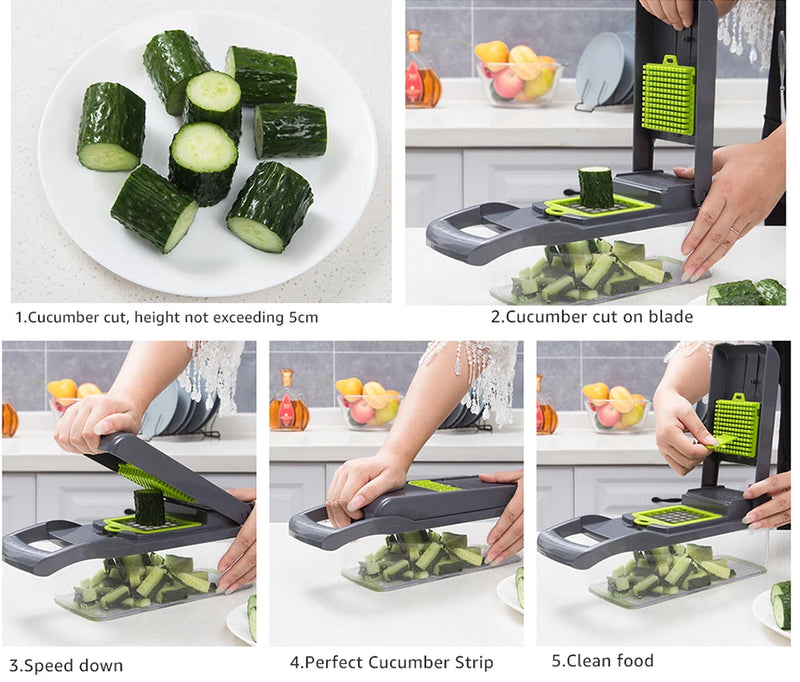 1.Cucumber cut, height not exceeding 5cm

2.Cucumber cut on blade

3.Speed down

4.Perfect Cucumber Strip

5.Clean food