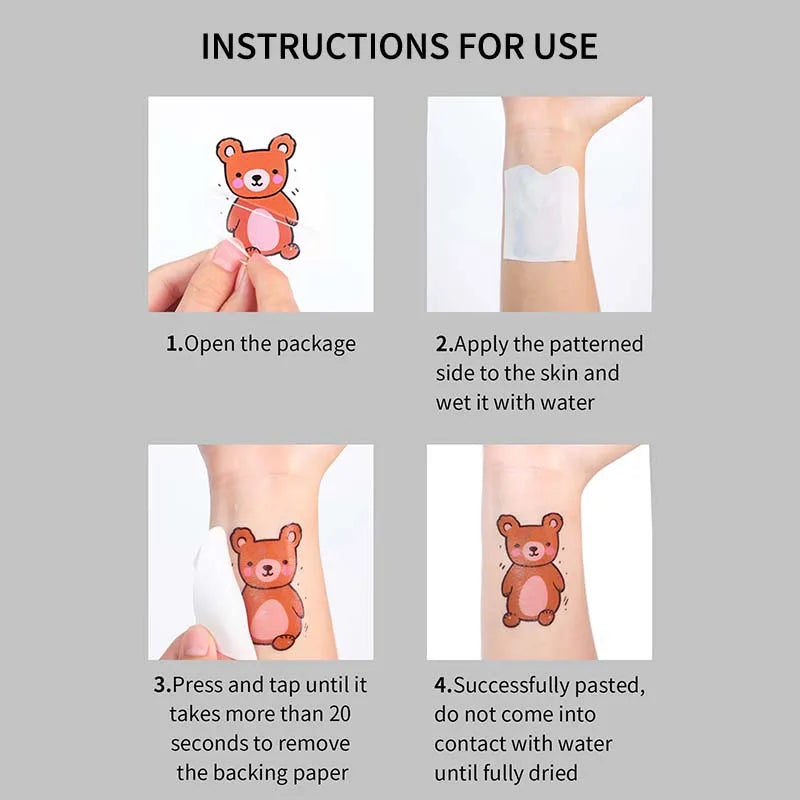 INSTRUCTIONS FOR USE

1.Open the package

2.Apply the patterned side to the skin and wet it with water

3.Press and tap until it takes more than 20 seconds to remove the backing paper

4.Successfully pasted, do not come into contact with water until fully dried