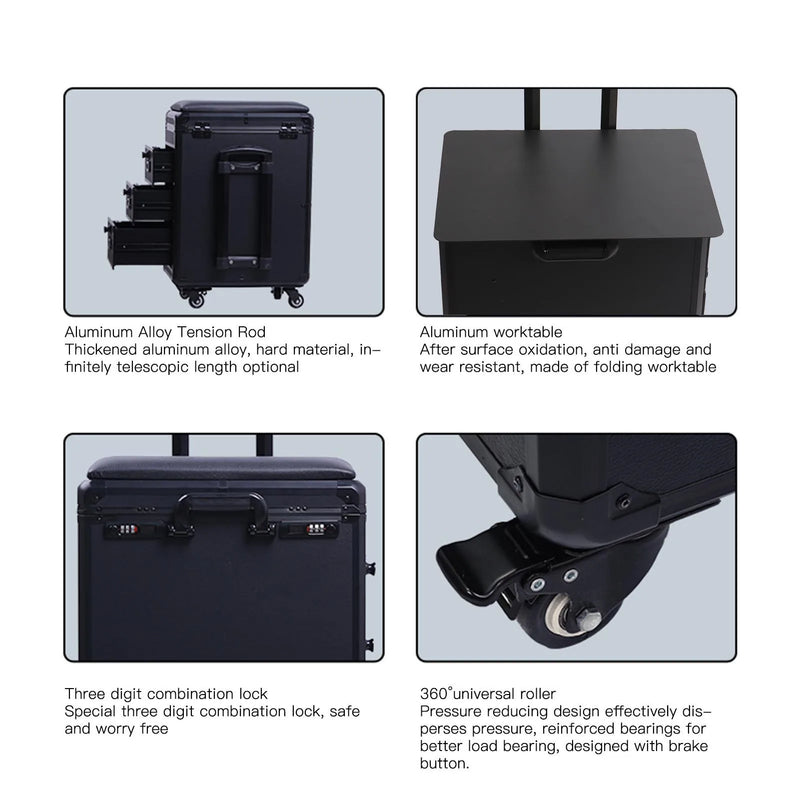 Aluminum Alloy Tension Rod
Thickened aluminum alloy, hard material, infinitely telescopic length optional

Aluminum worktable
After surface oxidation, anti damage and wear resistant, made of folding worktable

Three digit combination lock
Special three digit combination lock, safe and worry free

360°universal roller
Pressure reducing design effectively disperses pressure, reinforced bearings for better load bearing, designed with brake button.