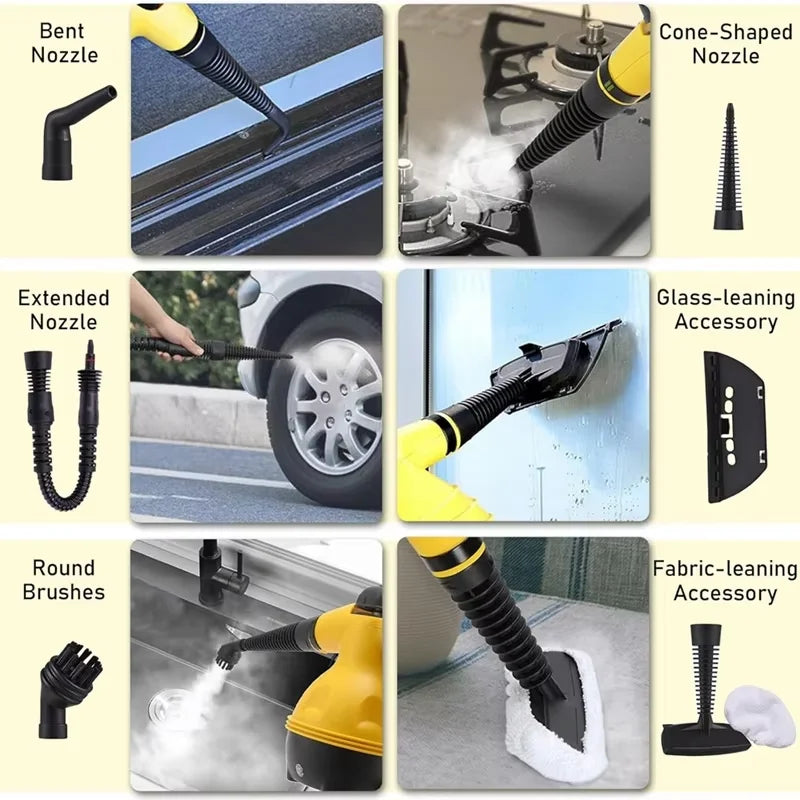 Bent Nozzle

Cone-Shaped Nozzle

Extended Nozzle

Glass-leaning Accessory

Round Brushes

Fabric-leaning Accessory