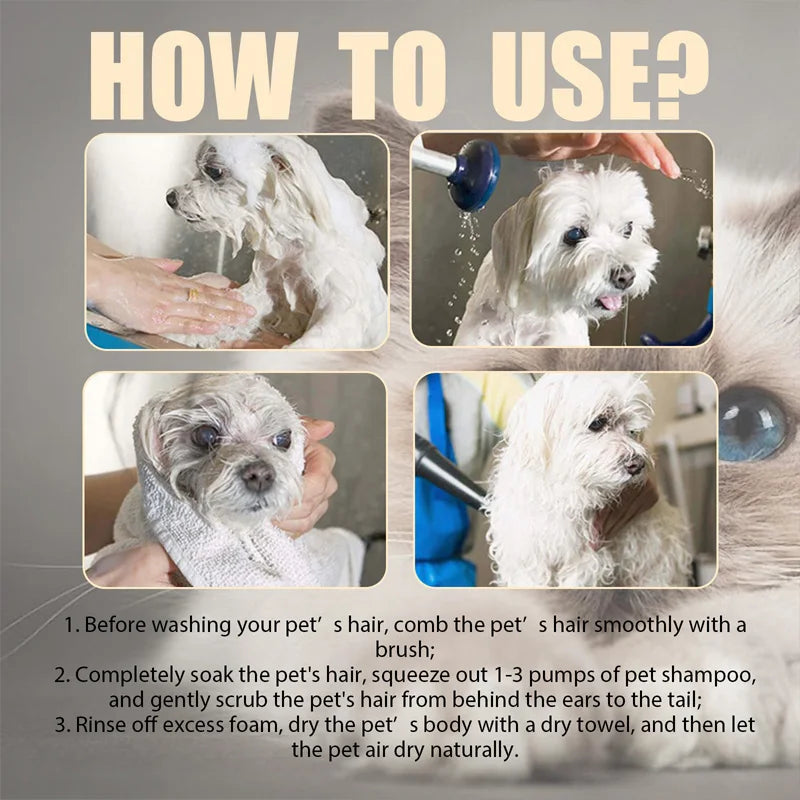 HOW TO USE?

1. Before washing your pet’s hair, comb the pet’s hair smoothly with a brush;
2. Completely soak the pet's hair, squeeze out 1-3 pumps of pet shampoo, and gently scrub the pet's hair from behind the ears to the tail;
3. Rinse off excess foam, dry the pet’s body with a dry towel, and then let the pet air dry naturally.