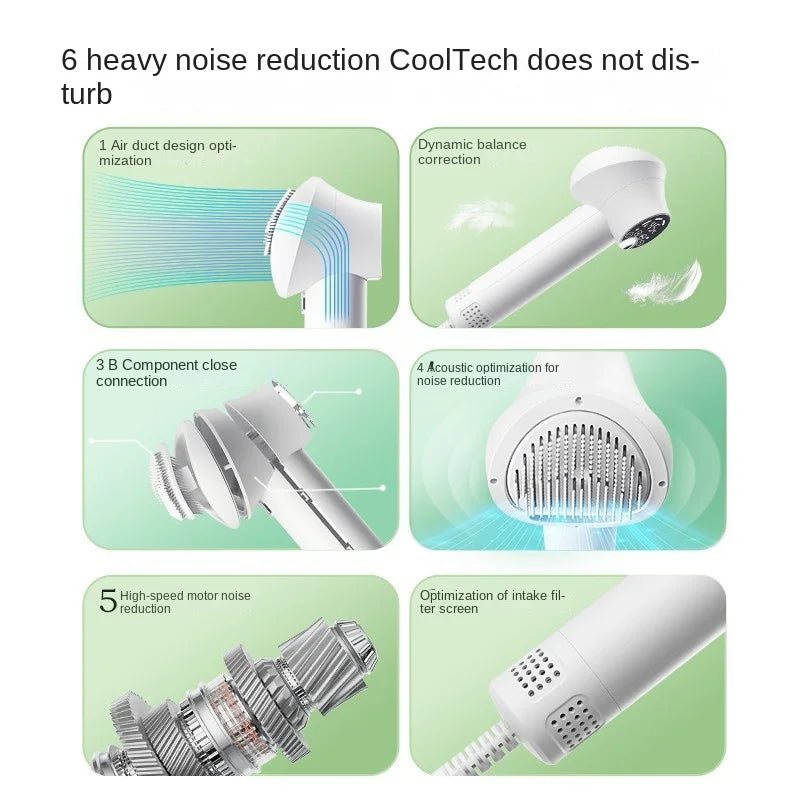 6 heavy noise reduction CoolTech does not disturb

1 Air duct design optimization

Dynamic balance correction

3 B Component close connection

4 Acoustic optimization for noise reduction

5 High-speed motor noise reduction

Optimization of intake filter screen