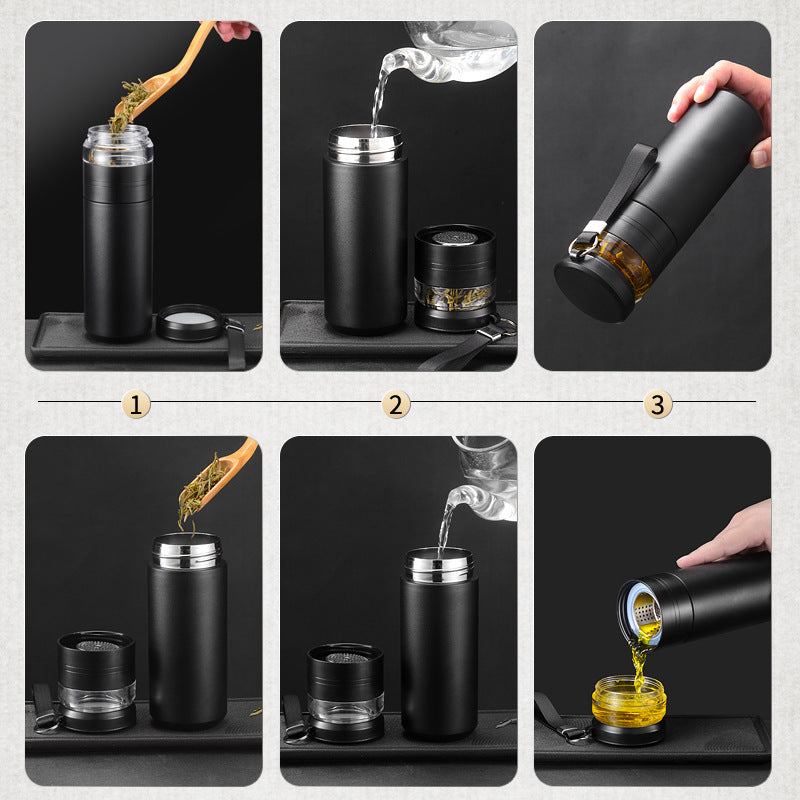 1

2

3