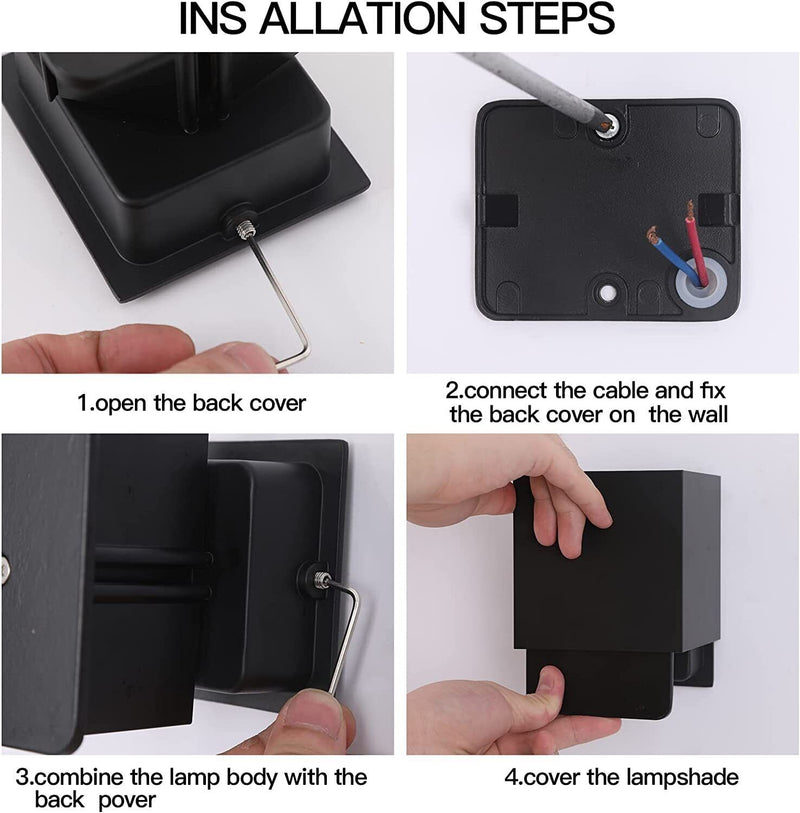 INS ALLATION STEPS

1.open the back cover

2.connect the cable and fix the back cover on the wall

3.combine the lamp body with the back pover

4.cover the lampshade