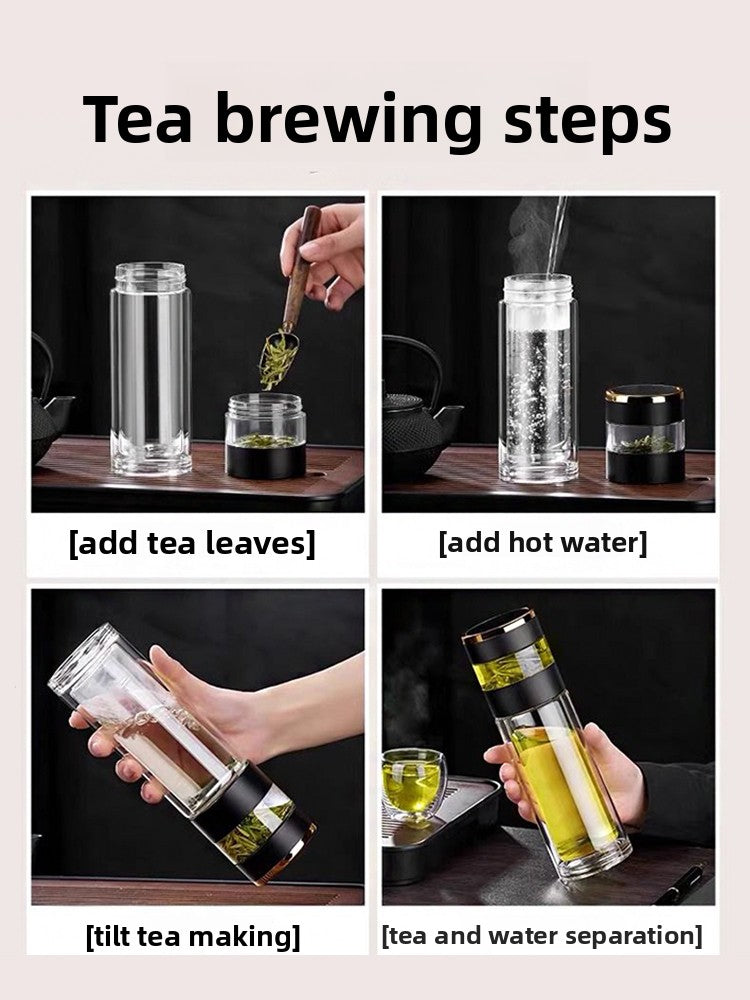 Tea brewing steps

[add tea leaves]

[add hot water]

[tilt tea making]

[tea and water separation]