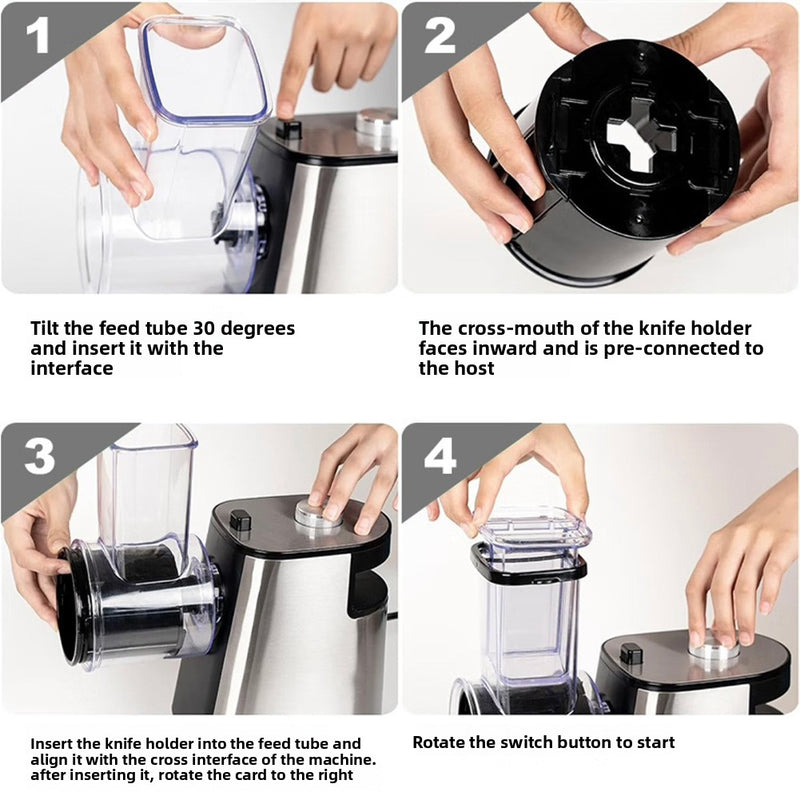 1

Tilt the feed tube 30 degrees and insert it with the interface

2

The cross-mouth of the knife holder faces inward and is pre-connected to the host

3

Insert the knife holder into the feed tube and align it with the cross interface of the machine. after inserting it, rotate the card to the right

4

Rotate the switch button to start