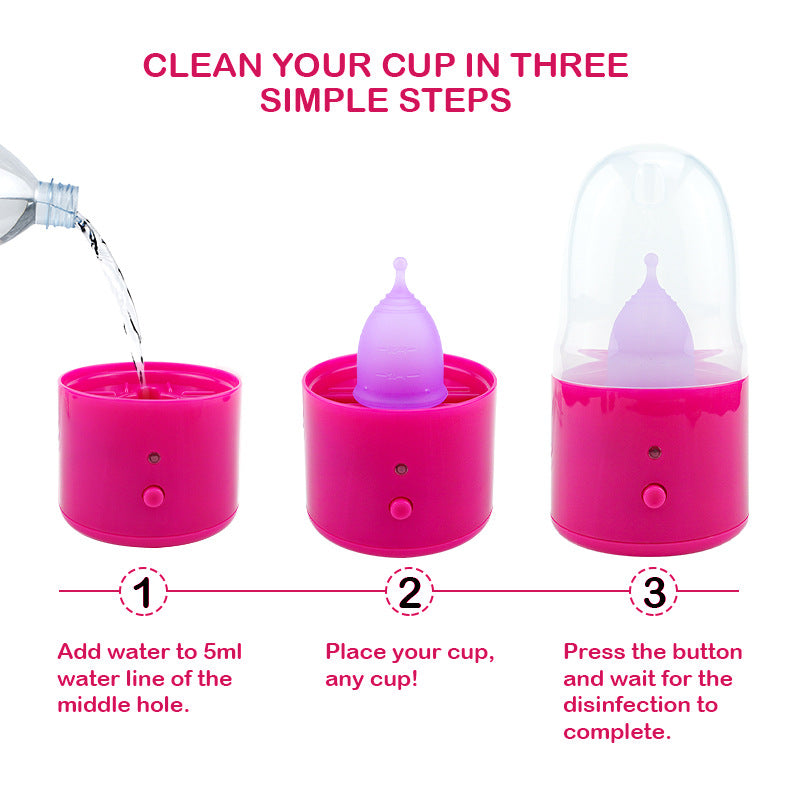 CLEAN YOUR CUP IN THREE SIMPLE STEPS

1

Add water to 5ml water line of the middle hole.

2

Place your cup, any cup!

3

Press the button and wait for the disinfection to complete.