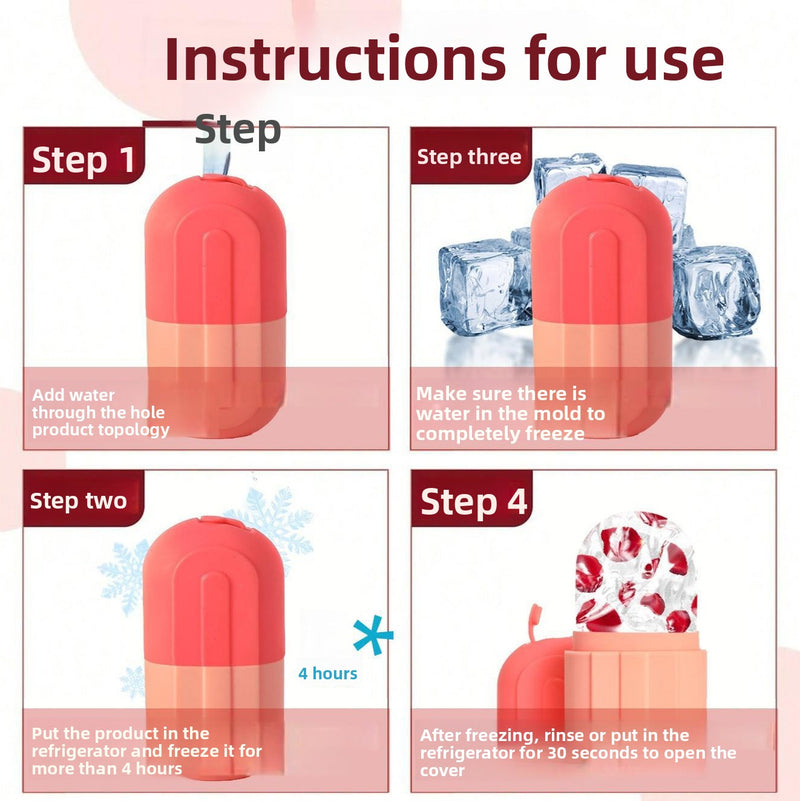 Instructions for use

Step

Step 1

Add water through the hole product topology

Step three

Make sure there is water in the mold to completely freeze

Step two

4 hours

Put the product in the refrigerator and freeze it for more than 4 hours

Step 4

After freezing, rinse or put in the refrigerator for 30 seconds to open the cover