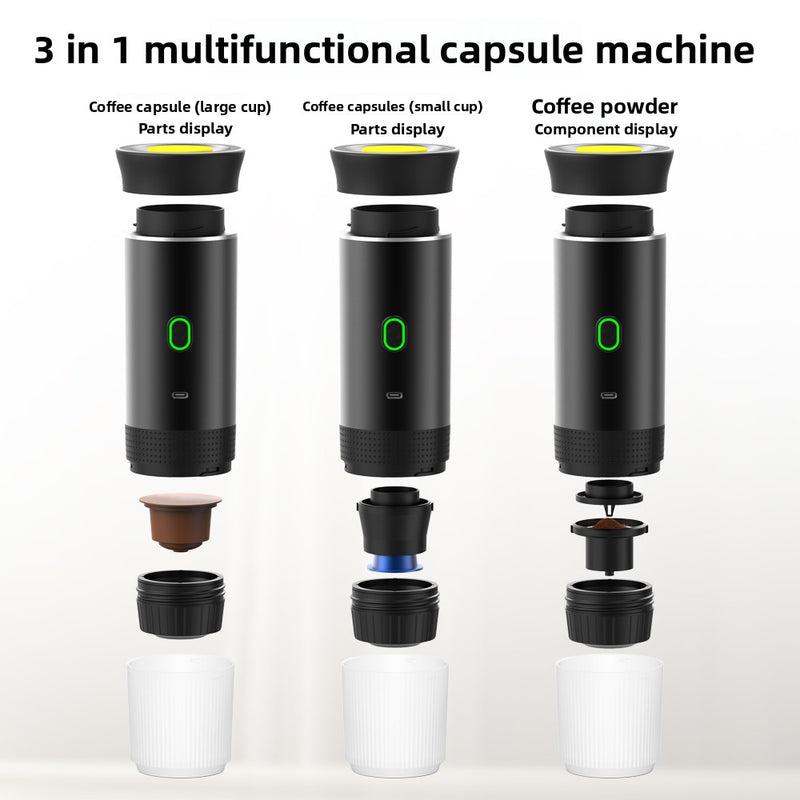 3 in 1 multifunctional capsule machine

Coffee capsule (large cup)
Parts display

Coffee capsules (small cup)
Parts display

Coffee powder
Component display