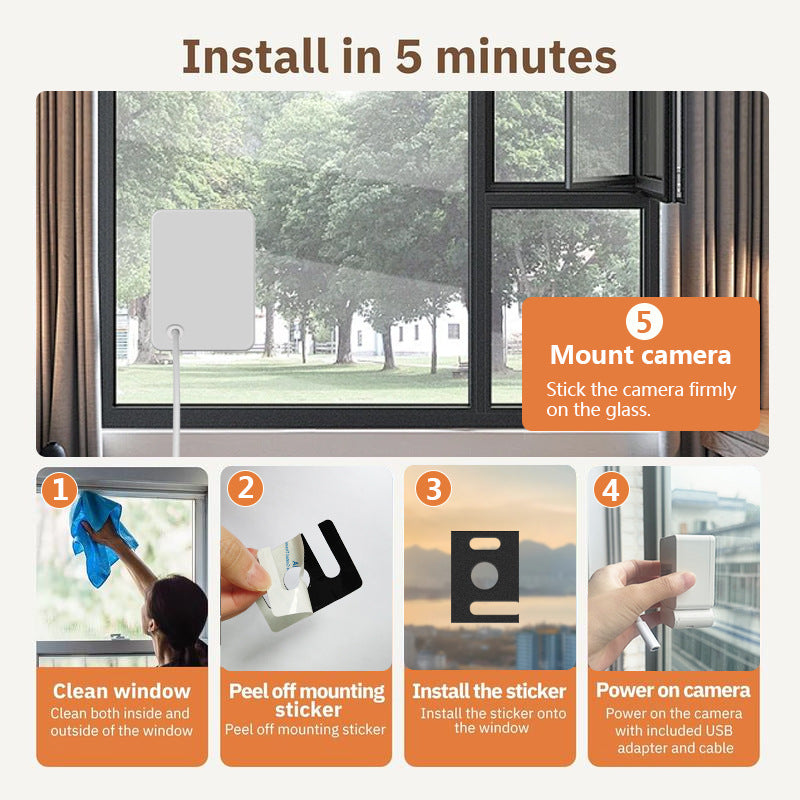 Install in 5 minutes

5
Mount camera
Stick the camera firmly on the glass.

1
Clean window
Clean both inside and outside of the window

2
Peel off mounting sticker
Peel off mounting sticker

3
Install the sticker
Install the sticker onto the window

4
Power on camera
Power on the camera with included USB adapter and cable