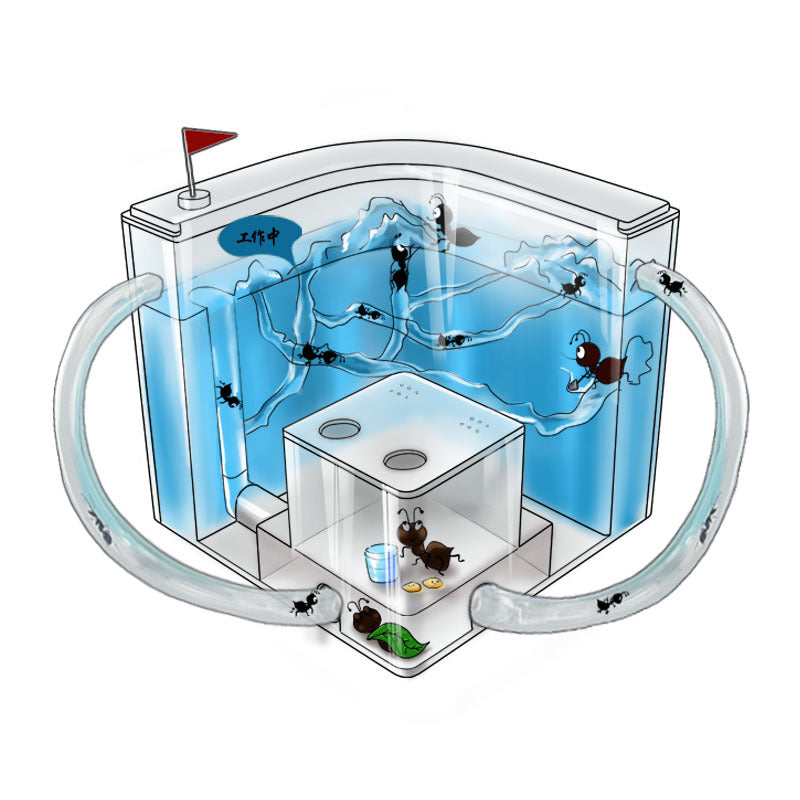 工作中