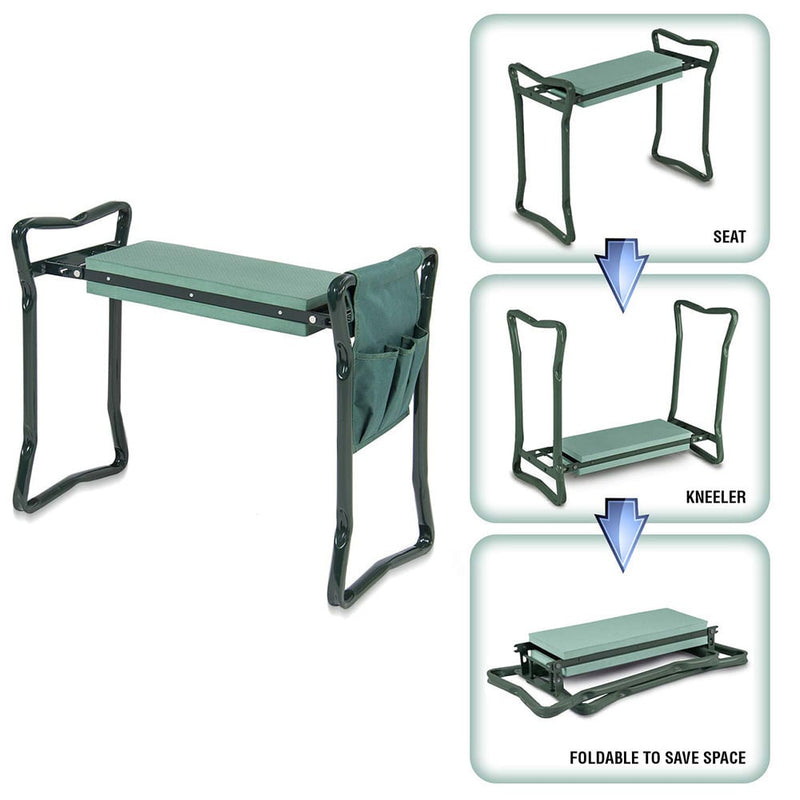 SEAT

KNEELER

FOLDABLE TO SAVE SPACE