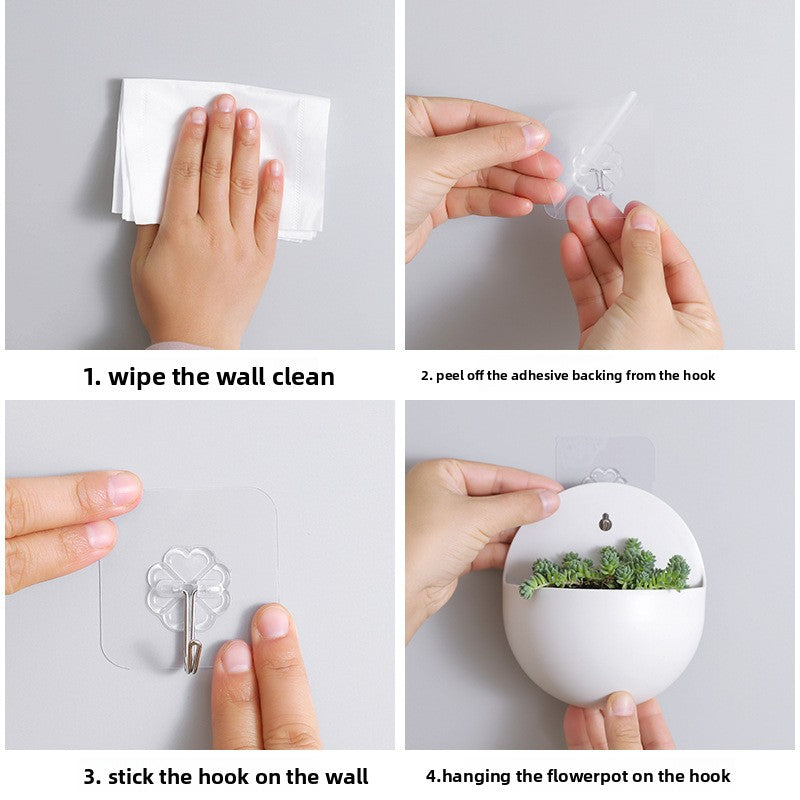 1. wipe the wall clean

2. peel off the adhesive backing from the hook

3. stick the hook on the wall

4.hanging the flowerpot on the hook